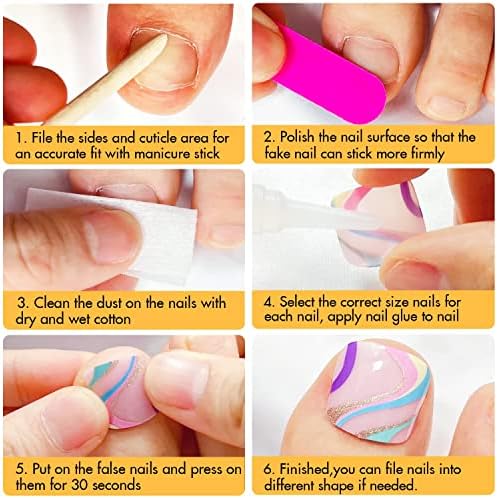 1. File the sides and cuticle area for an accurate fit with manicure stick

2. Polish the nail surface so that the fake nail can stick more firmly

3. Clean the dust on the nails with dry and wet cotton

4. Select the correct size nails for each nail, apply nail glue to nail

5. Put on the false nails and press on them for 30 seconds

6. Finished,you can file nails into different shape if needed.