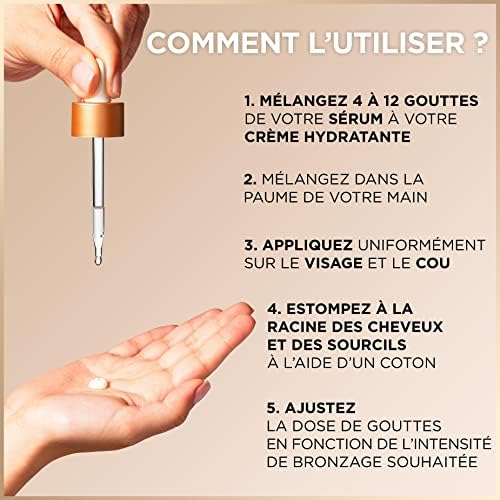 COMMENT L'UTILISER ?

1. MÉLANGEZ 4 À 12 GOUTTES DE VOTRE SÉRUM À VOTRE CRÈME HYDRATANTE

2. MÉLANGEZ DANS LA PAUME DE VOTRE MAIN

3. APPLIQUEZ UNIFORMÉMENT SUR LE VISAGE ET LE COU

4. ESTOMPEZ À LA RACINE DES CHEVEUX ET DES SOURCILS À L'AIDE D'UN COTON

5. AJUSTEZ LA DOSE DE GOUTTES EN FONCTION DE L'INTENSITÉ DE BRONZAGE SOUHAITÉE