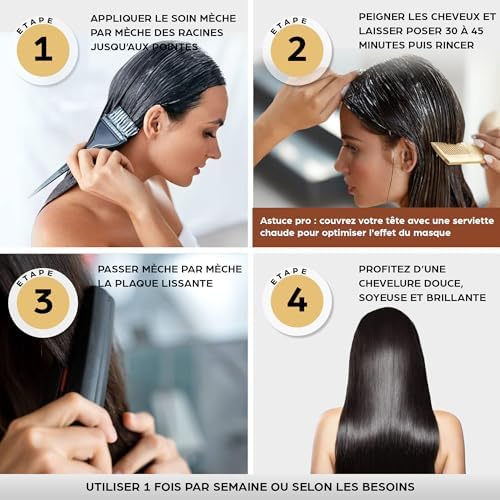 ETAPE
1
APPLIQUER LE SOIN MÈCHE PAR MÈCHE DES RACINES JUSQU'AUX POINTES

ETAPE
2
PEIGNER LES CHEVEUX ET LAISSER POSER 30 À 45 MINUTES PUIS RINCER

Astuce pro : couvrez votre tête avec une serviette chaude pour optimiser l'effet du masque

ETAPE
3
PASSER MÈCHE PAR MÈCHE LA PLAQUE LISSANTE

ETAPE
4
PROFITEZ D'UNE CHEVELURE DOUCE, SOYEUSE ET BRILLANTE

UTILISER 1 FOIS PAR SEMAINE OU SELON LES BESOINS