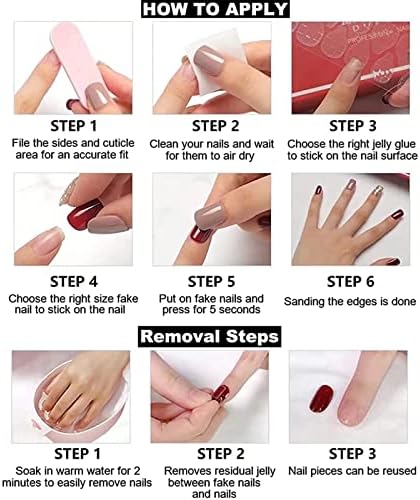 HOW TO APPLY

STEP 1
File the sides and cuticle area for an accurate fit

STEP 2
Clean your nails and wait for them to air dry

STEP 3
Choose the right jelly glue to stick on the nail surface

STEP 4
Choose the right size fake nail to stick on the nail

STEP 5
Put on fake nails and press for 5 seconds

STEP 6
Sanding the edges is done

Removal Steps

STEP 1
Soak in warm water for 2 minutes to easily remove nails

STEP 2
Removes residual jelly between fake nails and nails

STEP 3
Nail pieces can be reused