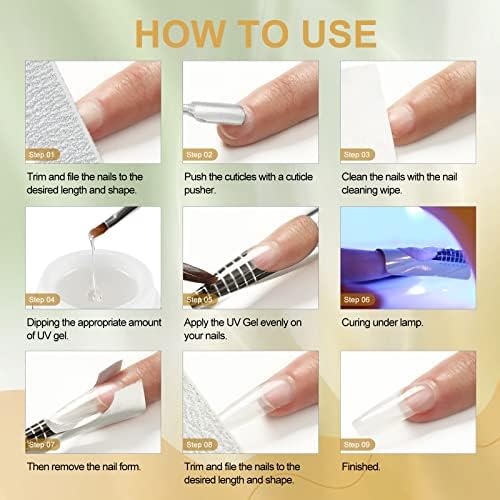 HOW TO USE

Step 01

Trim and file the nails to the desired length and shape.

Step 02

Push the cuticles with a cuticle pusher.

Step 03

Clean the nails with the nail cleaning wipe.

Step 04

Dipping the appropriate amount of UV gel.

Step 05

Apply the UV Gel evenly on your nails.

Step 06

Curing under lamp.

Step 07

Then remove the nail form.

Step 08

Trim and file the nails to the desired length and shape.

Step 09

Finished.