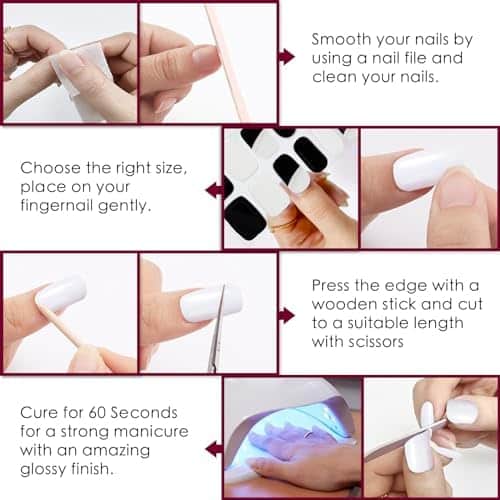 Smooth your nails by using a nail file and clean your nails.

Choose the right size, place on your fingernail gently.

Press the edge with a wooden stick and cut to a suitable length with scissors

Cure for 60 Seconds for a strong manicure with an amazing glossy finish.