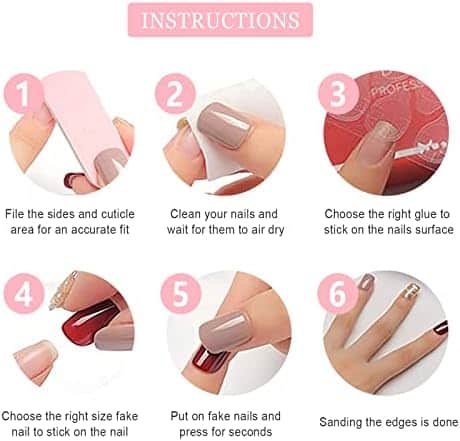 INSTRUCTIONS

1

File the sides and cuticle area for an accurate fit

2

Clean your nails and wait for them to air dry

3

PROFESS

Choose the right glue to stick on the nails surface

4

Choose the right size fake nail to stick on the nail

5

Put on fake nails and press for seconds

6

Sanding the edges is done