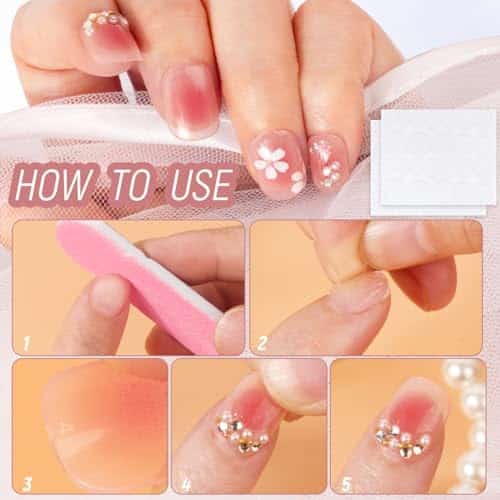 HOW TO USE

1

2

3

4

5