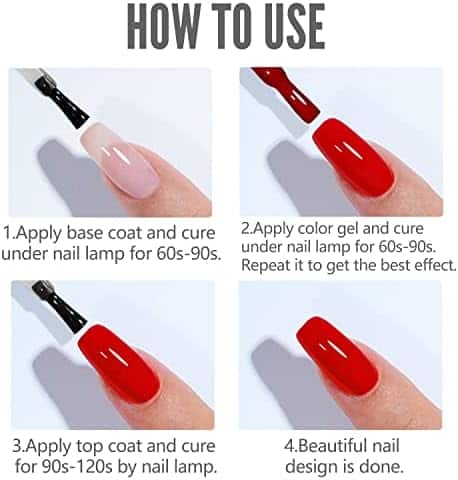 HOW TO USE

1.Apply base coat and cure under nail lamp for 60s-90s.

2.Apply color gel and cure under nail lamp for 60s-90s. Repeat it to get the best effect.

3.Apply top coat and cure for 90s-120s by nail lamp.

4.Beautiful nail design is done.